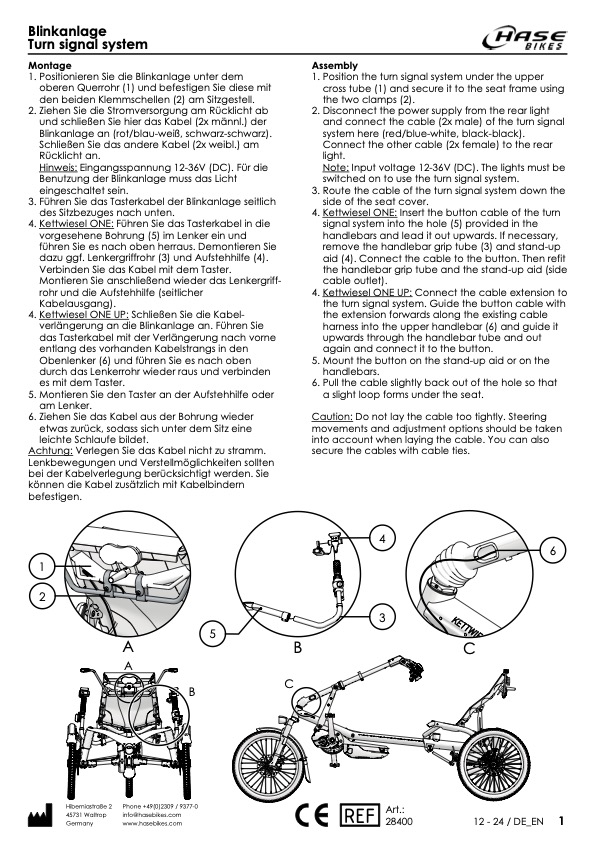 Blinkanlage
Turn signal system

HASE BIKES

Montage
1. Positionieren Sie die Blinkanlage unter dem oberen Querrohr (1) und befestigen Sie diese mit den beiden Klemmschellen (2) am Sitzgestell.
2. Ziehen Sie die Stromversorgung am Rücklicht ab und schließen Sie hier das Kabel (2x männl.) der Blinkanlage an (rot/blau-weiß, schwarz-schwarz). Schließen Sie das andere Kabel (2x weibl.) am Rücklicht an.
Hinweis: Eingangsspannung 12-36V (DC). Für die Benutzung der Blinkanlage muss das Licht eingeschaltet sein.
3. Führen Sie das Tasterkabel der Blinkanlage seitlich des Sitzbezuges nach unten.
4. Kettwiesel ONE: Führen Sie das Tasterkabel in die vorgesehene Bohrung (5) im Lenker ein und führen Sie es nach oben herraus. Demontieren Sie dazu ggf. Lenkergriffrohr (3) und Aufstehhilfe (4). Verbinden Sie das Kabel mit dem Taster. Montieren Sie anschließend wieder das Lenkergriffrohr und die Aufstehhilfe (seitlicher Kabelausgang).
4. Kettwiesel ONE UP: Schließen Sie die Kabelverlängerung an die Blinkanlage an. Führen Sie das Tasterkabel mit der Verlängerung nach vorne entlang des vorhanden Kabelstrangs in den Obenlenker (6) und führen Sie es nach oben durch das Lenkerrohr wieder raus und verbinden es mit dem Taster.
5. Montieren Sie den Taster an der Aufstehhilfe oder am Lenker.
6. Ziehen Sie das Kabel aus der Bohrung wieder etwas zurück, sodass sich unter dem Sitz eine leichte Schlaufe bildet.
Achtung: Verlegen Sie das Kabel nicht zu stramm. Lenkbewegungen und Verstellmöglichkeiten sollten bei der Kabelverlegung berücksichtigt werden. Sie können die Kabel zusätzlich mit Kabelbindern befestigen.

Assembly
1. Position the turn signal system under the upper cross tube (1) and secure it to the seat frame using the two clamps (2).
2. Disconnect the power supply from the rear light and connect the cable (2x male) of the turn signal system here (red/blue-white, black-black). Connect the other cable (2x female) to the rear light.
Note: Input voltage 12-36V (DC). The lights must be switched on to use the turn signal system.
3. Route the cable of the turn signal system down the side of the seat cover.
4. Kettwiesel ONE: Insert the button cable of the turn signal system into the hole (5) provided in the handlebars and lead it out upwards. If necessary, remove the handlebar grip tube (3) and stand-up aid (4). Connect the cable to the button. Then refit the handlebar grip tube and the stand-up aid (side cable outlet).
4. Kettwiesel ONE UP: Connect the cable extension to the turn signal system. Guide the button cable with the extension forwards along the existing cable harness into the upper handlebar (6) and guide it upwards through the handlebar tube and out again and connect it to the button.
5. Mount the button on the stand-up aid or on the handlebars.
6. Pull the cable slightly back out of the hole so that a slight loop forms under the seat.

Caution: Do not lay the cable too tightly. Steering movements and adjustment options should be taken into account when laying the cable. You can also secure the cables with cable ties.

1
2
A
4
3
5
B
6
KETTWIE
C
A
B
C

Hiberniastraße 2
45731 Waltrop
Germany
Phone +49(0)2309 / 9377-0
info@hasebikes.com
www.hasebikes.com
CE
REF
Art.:
28400
12 - 24 / DE_EN
1